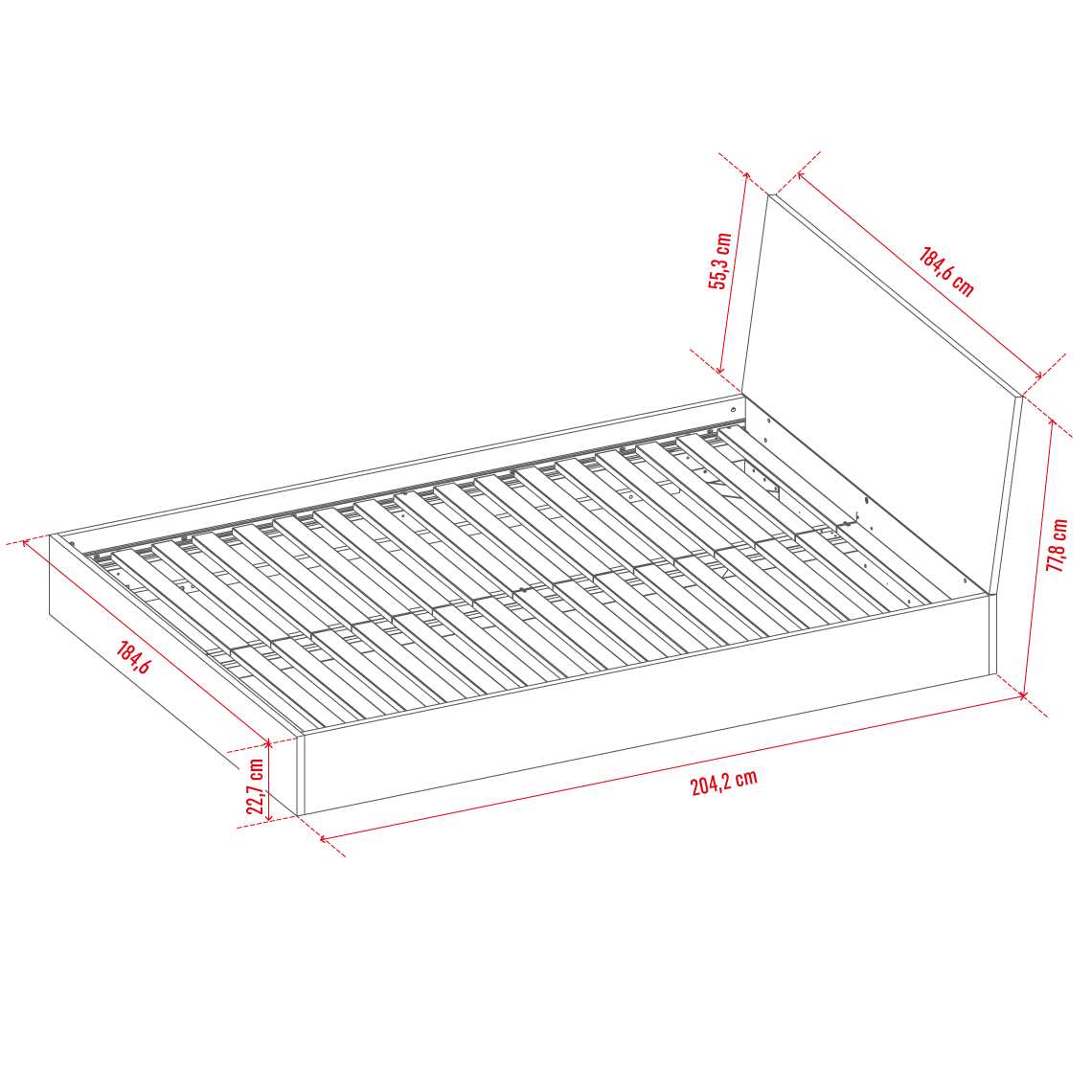 55,3 cm
184,6 cm
77,8 cm
184,6
22,7 cm
204,2 cm