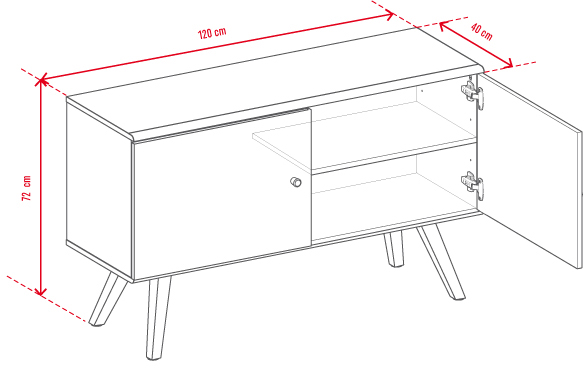 120 cm
40 cm
72 cm