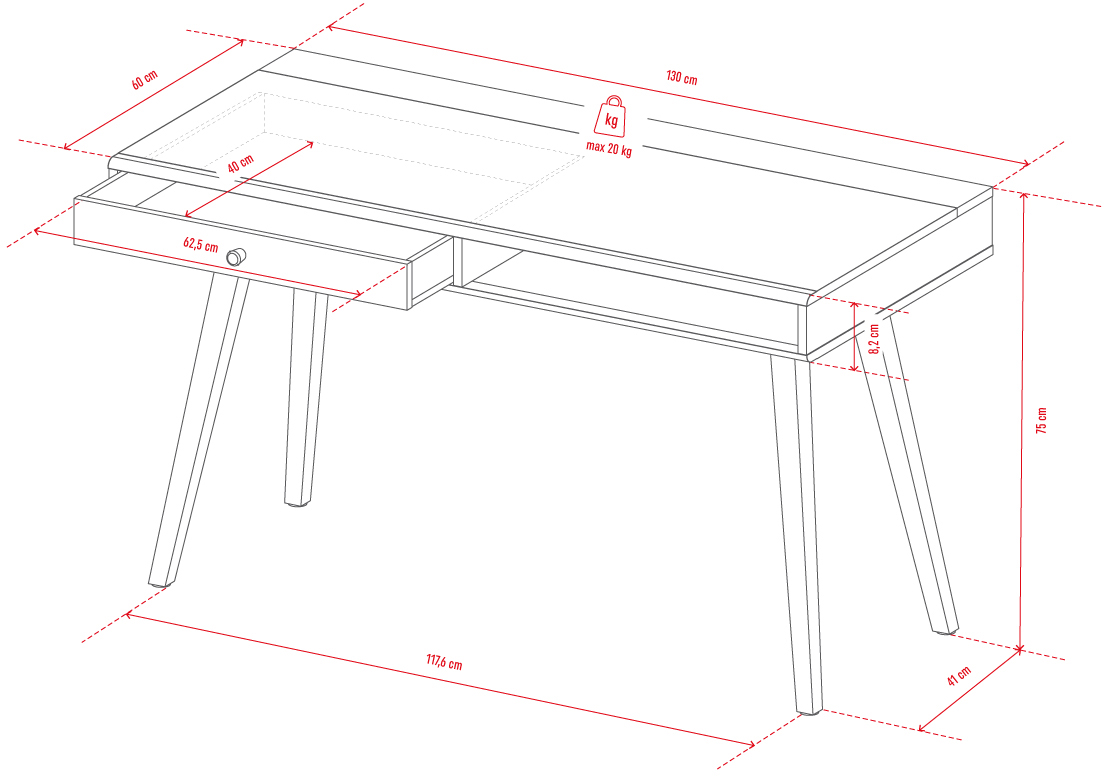 60 cm

130 cm

kg

max 20 kg

40 cm

62,5 cm

8,2 cm

75 cm

117,6 cm

41 cm