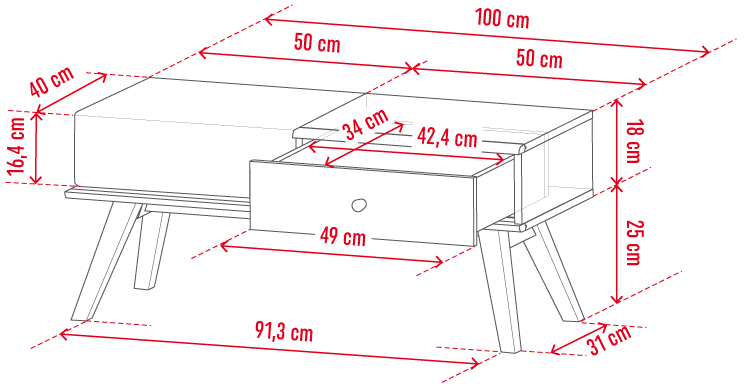 100 cm
50 cm
50 cm
40 cm
16,4 cm
34 cm
42,4 cm
18 cm
49 cm
25 cm
91,3 cm
31 cm