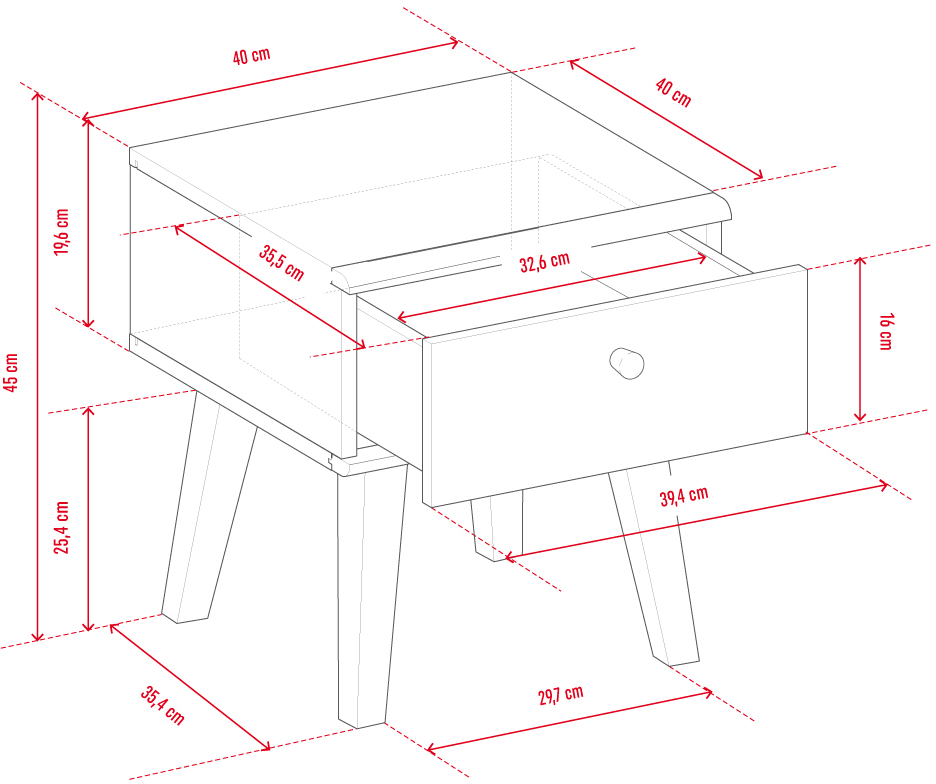 40 cm

40 cm

19,6 cm

45 cm

35,5 cm

32,6 cm

16 cm

25,4 cm

39,4 cm

35,4 cm

29,7 cm